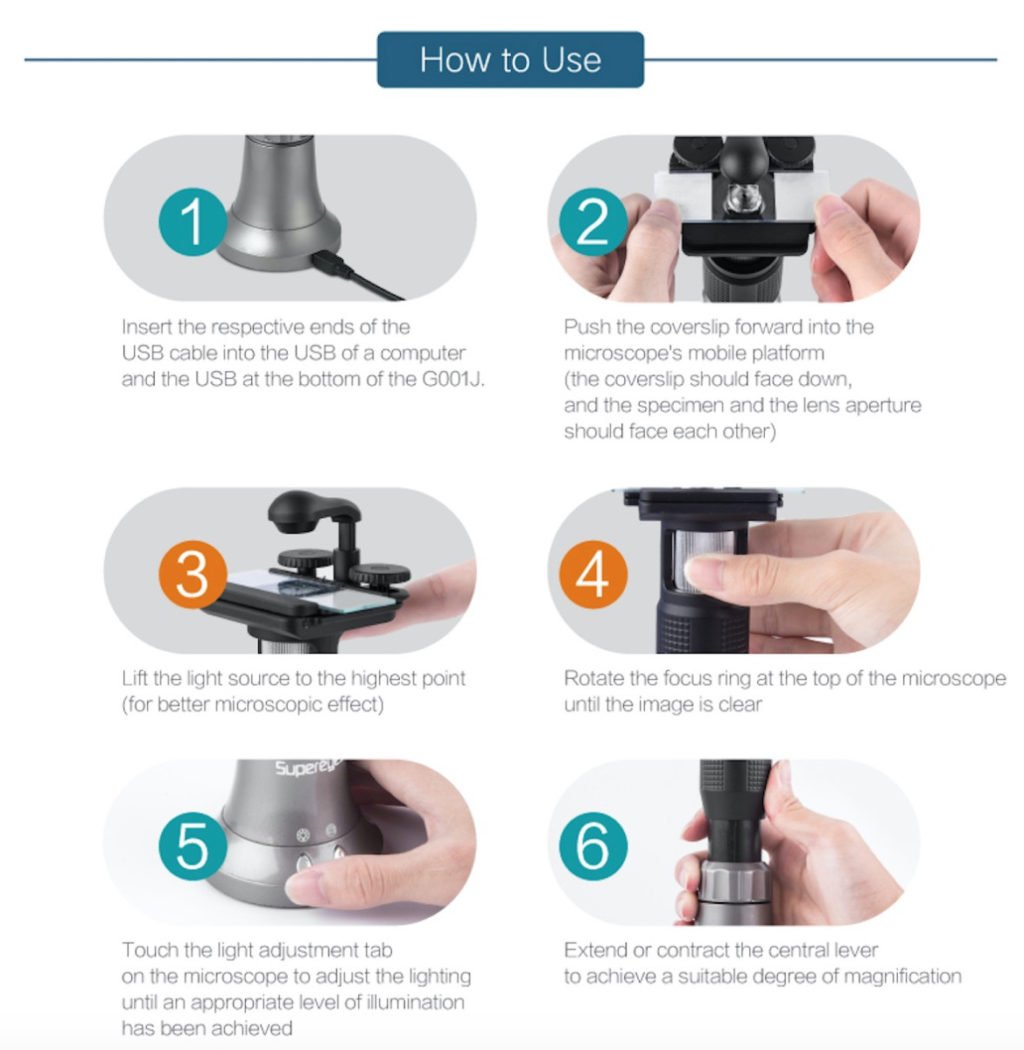 How to Use

1

Insert the respective ends of the USB cable into the USB of a computer and the USB at the bottom of the G001J.

2

Push the coverslip forward into the microscope's mobile platform (the coverslip should face down, and the specimen and the lens aperture should face each other)

3

Lift the light source to the highest point (for better microscopic effect)

4

Rotate the focus ring at the top of the microscope until the image is clear

Supereye

5

Touch the light adjustment tab on the microscope to adjust the lighting until an appropriate level of illumination has been achieved

6

Extend or contract the central lever to achieve a suitable degree of magnification