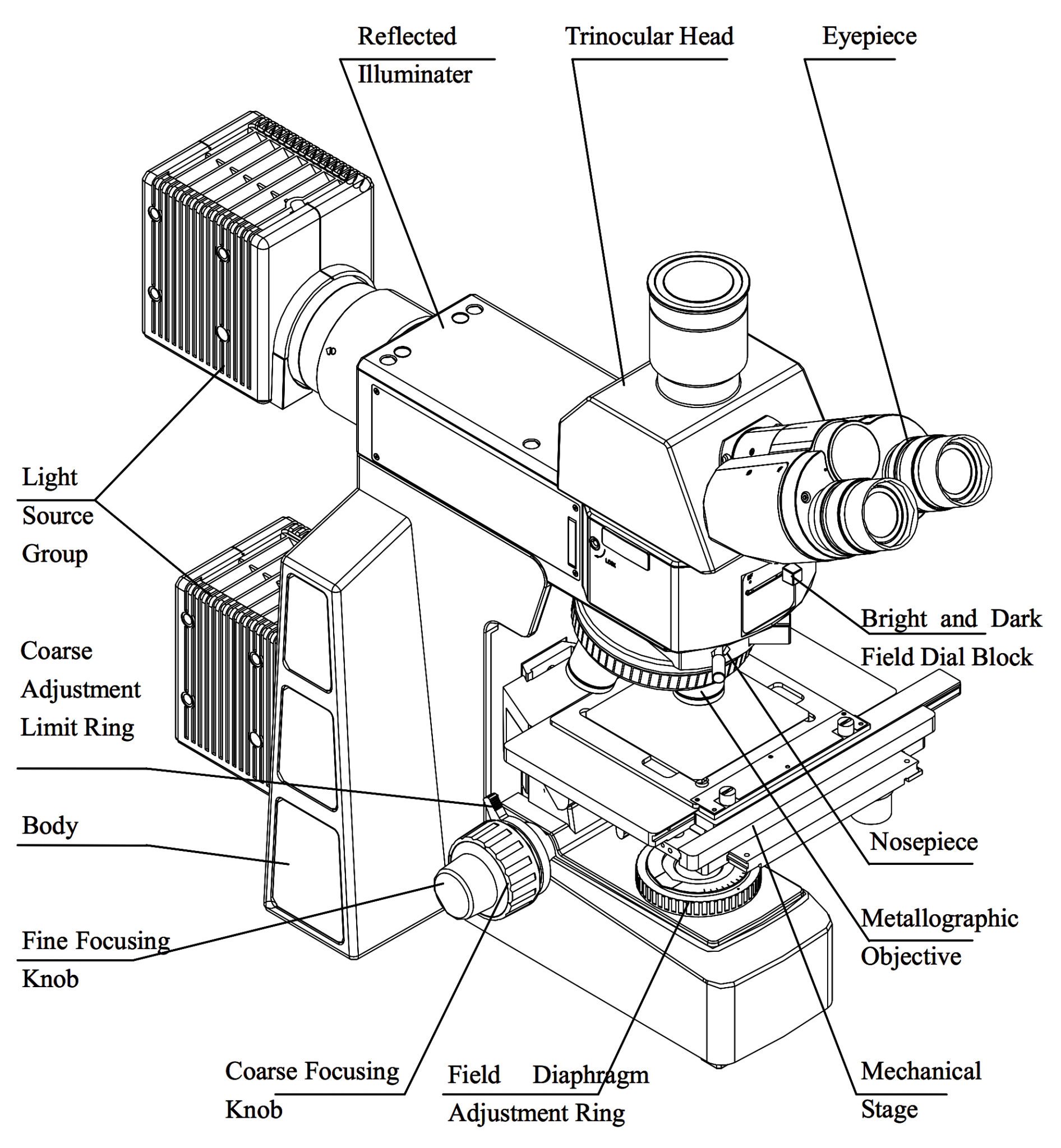 Reflected Illuminater

Trinocular Head

Eyepiece

Light Source Group

Coarse Adjustment Limit Ring

Body

Fine Focusing Knob

Coarse Focusing Knob

Field Diaphragm Adjustment Ring

Bright and Dark Field Dial Block

Nosepiece

Metallographic Objective

Mechanical Stage

LOCK