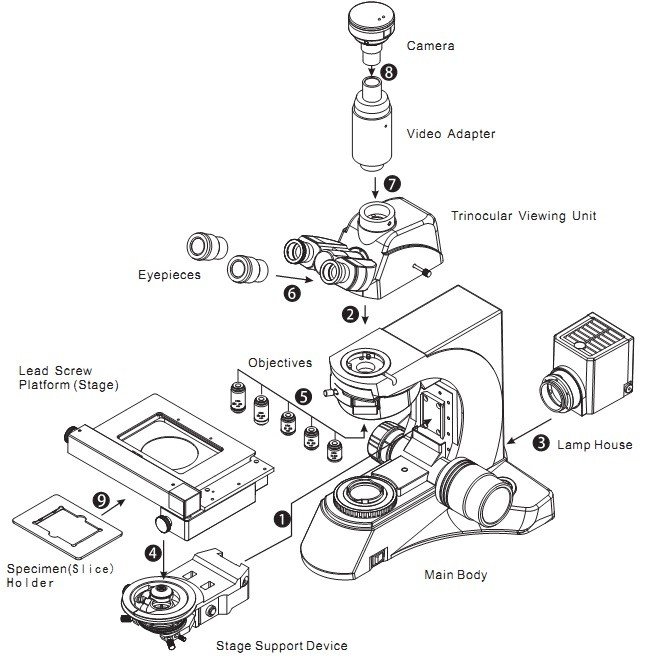 Camera

8

Video Adapter

7

Trinocular Viewing Unit

Eyepieces

6

2

Objectives

Lead Screw Platform (Stage)

5

3 Lamp House

9

1

4

Specimen(Slice) Holder

Main Body

Stage Support Device