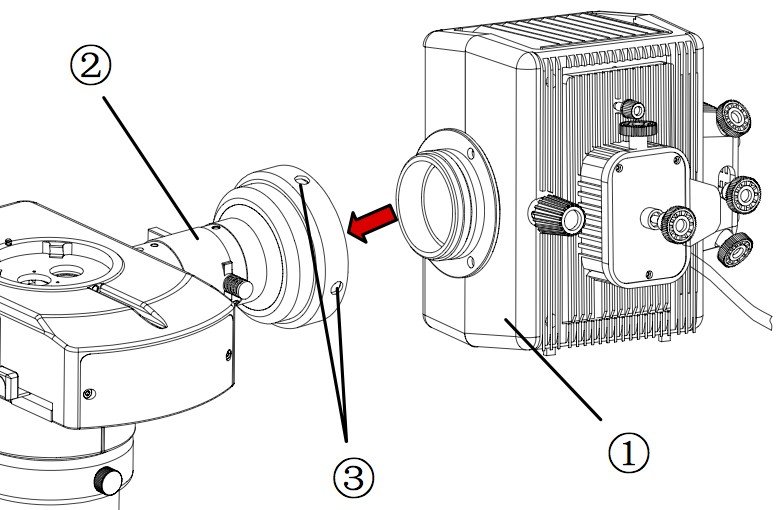 ②
③
①